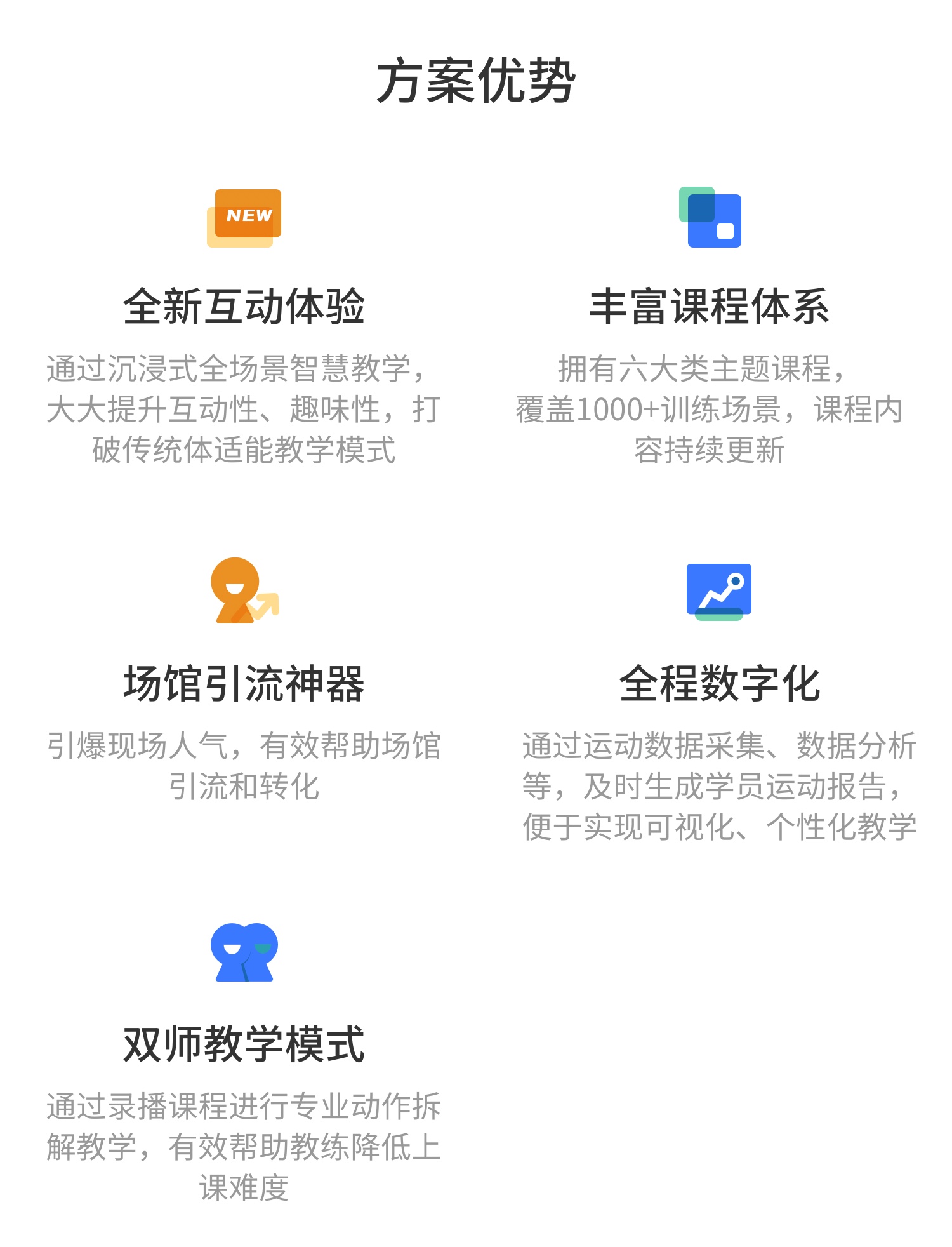 方案优势

NEW

全新互动体验

通过沉浸式全场景智慧教学，大大提升互动性、趣味性，打破传统体适能教学模式

丰富课程体系

拥有六大类主题课程，覆盖1000+训练场景，课程内容持续更新

场馆引流神器

引爆现场人气，有效帮助场馆引流和转化

全程数字化

通过运动数据采集、数据分析等，及时生成学员运动报告，便于实现可视化、个性化教学

双师教学模式

通过录播课程进行专业动作拆解教学，有效帮助教练降低上课难度