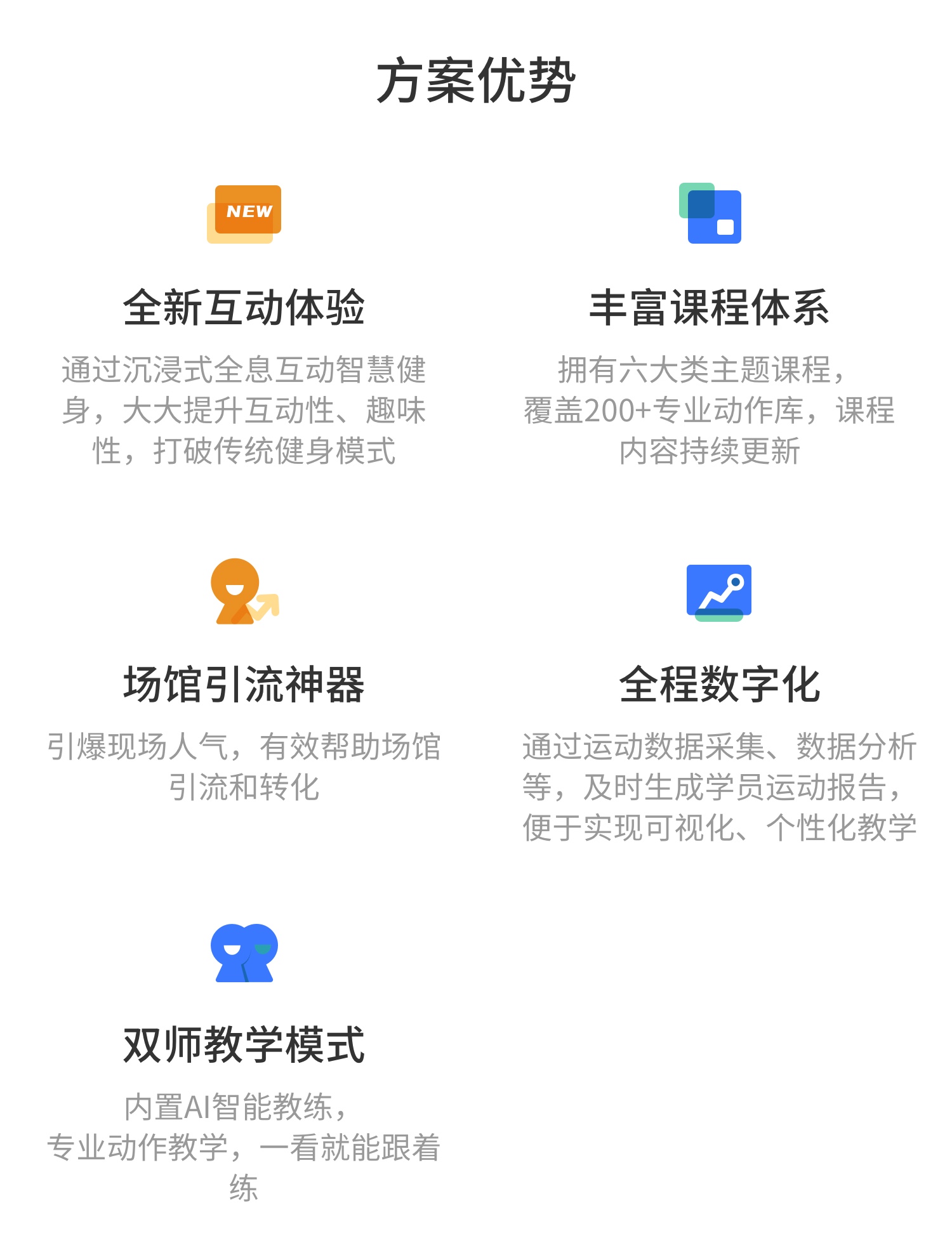 方案优势

NEW

全新互动体验

通过沉浸式全息互动智慧健身，大大提升互动性、趣味性，打破传统健身模式

丰富课程体系

拥有六大类主题课程，覆盖200+专业动作库，课程内容持续更新

场馆引流神器

引爆现场人气，有效帮助场馆引流和转化

全程数字化

通过运动数据采集、数据分析等，及时生成学员运动报告，便于实现可视化、个性化教学

双师教学模式

内置AI智能教练，专业动作教学，一看就能跟着练