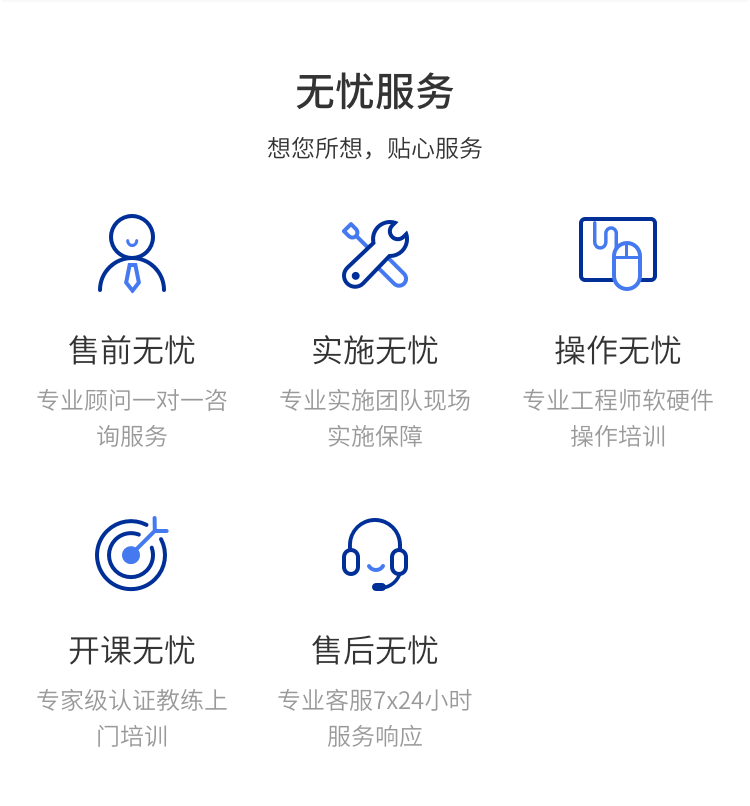 无忧服务

想您所想，贴心服务

售前无忧

专业顾问一对一咨询服务

实施无忧

专业实施团队现场实施保障

操作无忧

专业工程师软硬件操作培训

开课无忧

专家级认证教练上门培训

售后无忧

专业客服7x24小时服务响应